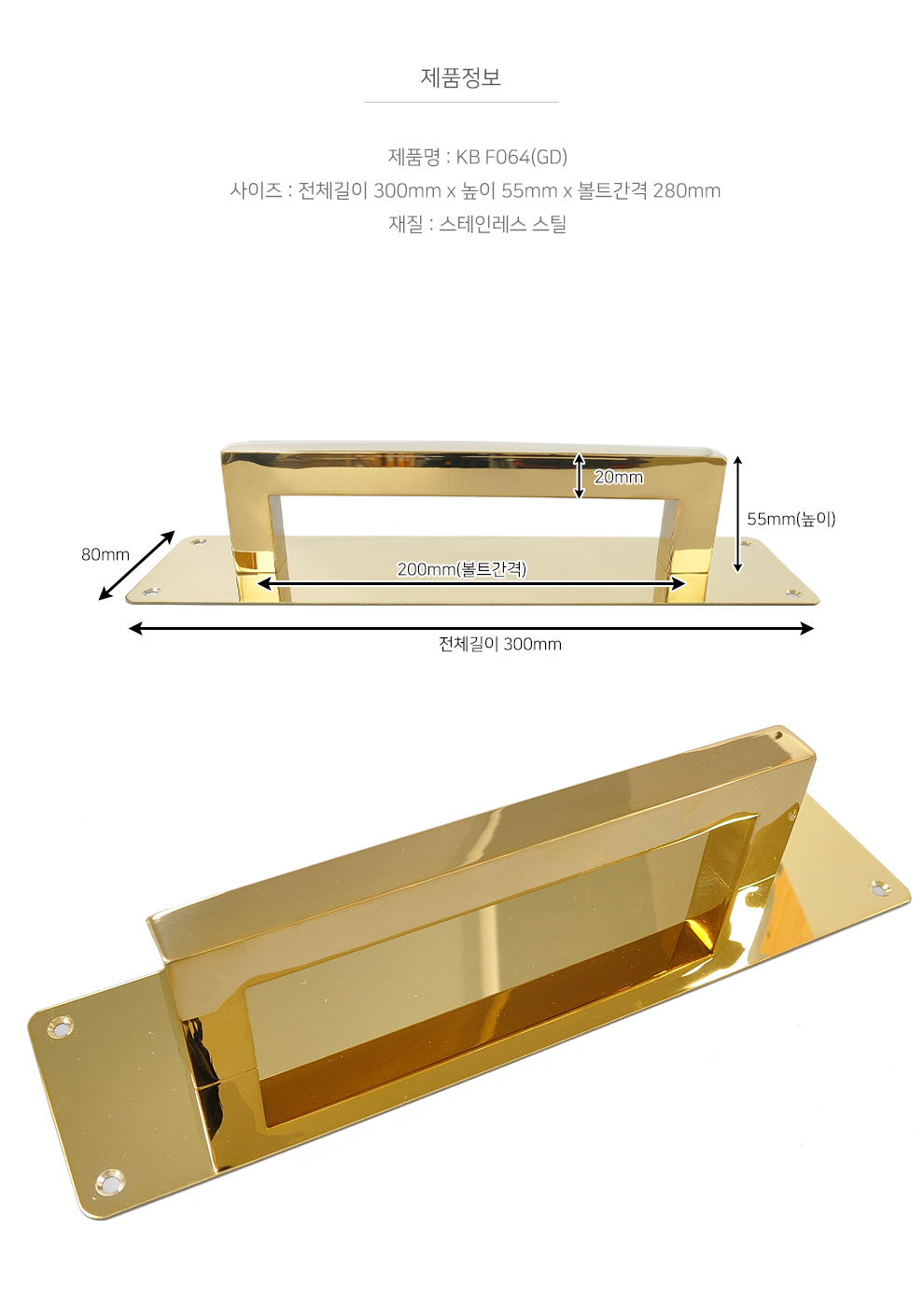 제품정보

제품명 : KB F064(GD)
사이즈 : 전체길이 300mm x 높이 55mm x 볼트간격 280mm
재질 : 스테인레스 스틸

20mm
55mm(높이)
80mm
200mm(볼트간격)
전체길이 300mm