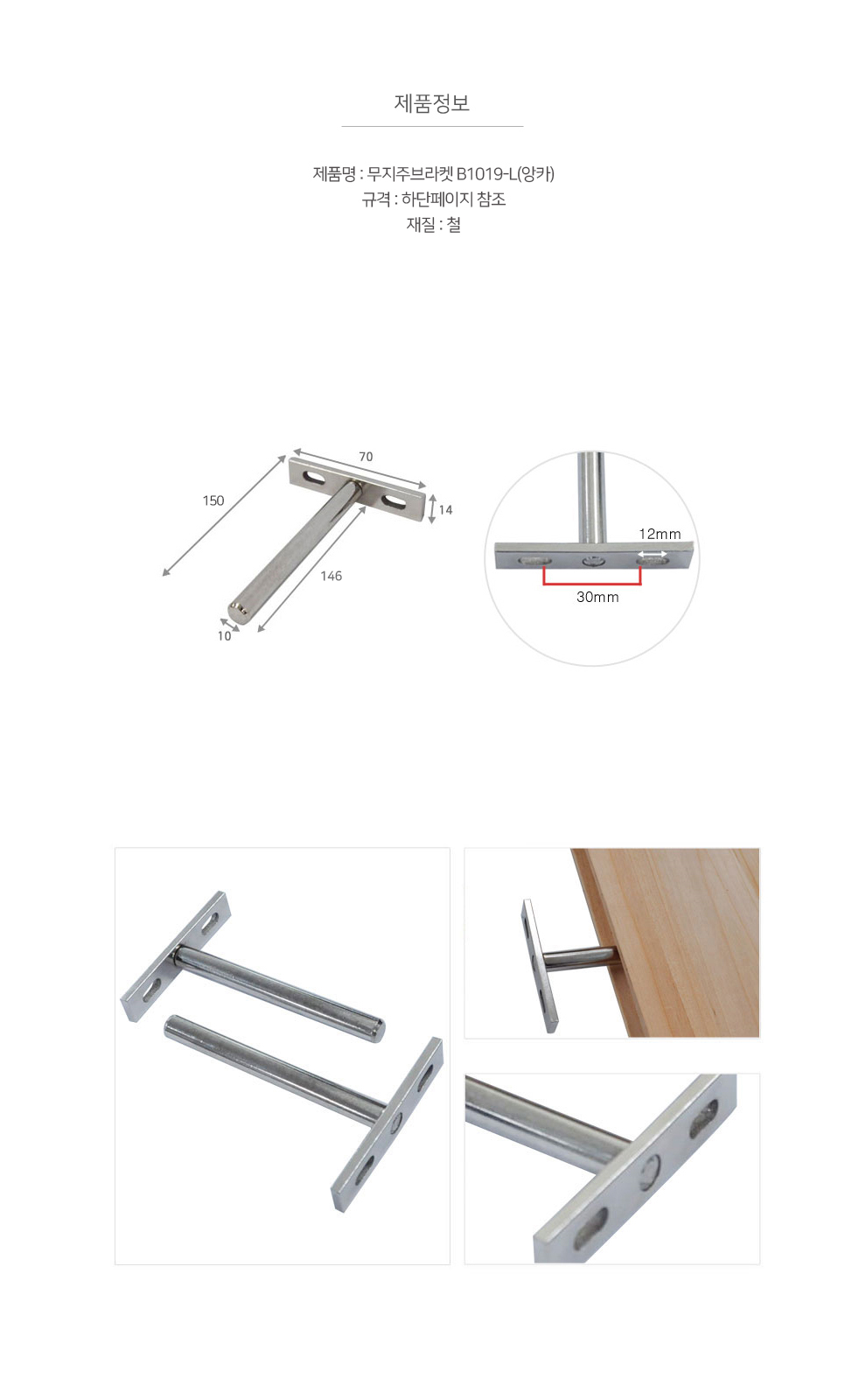 제품정보

제품명 : 무지주브라켓 B1019-L(앙카)
규격 : 하단페이지 참조
재질 : 철

70
150
14
146
10

12mm
30mm