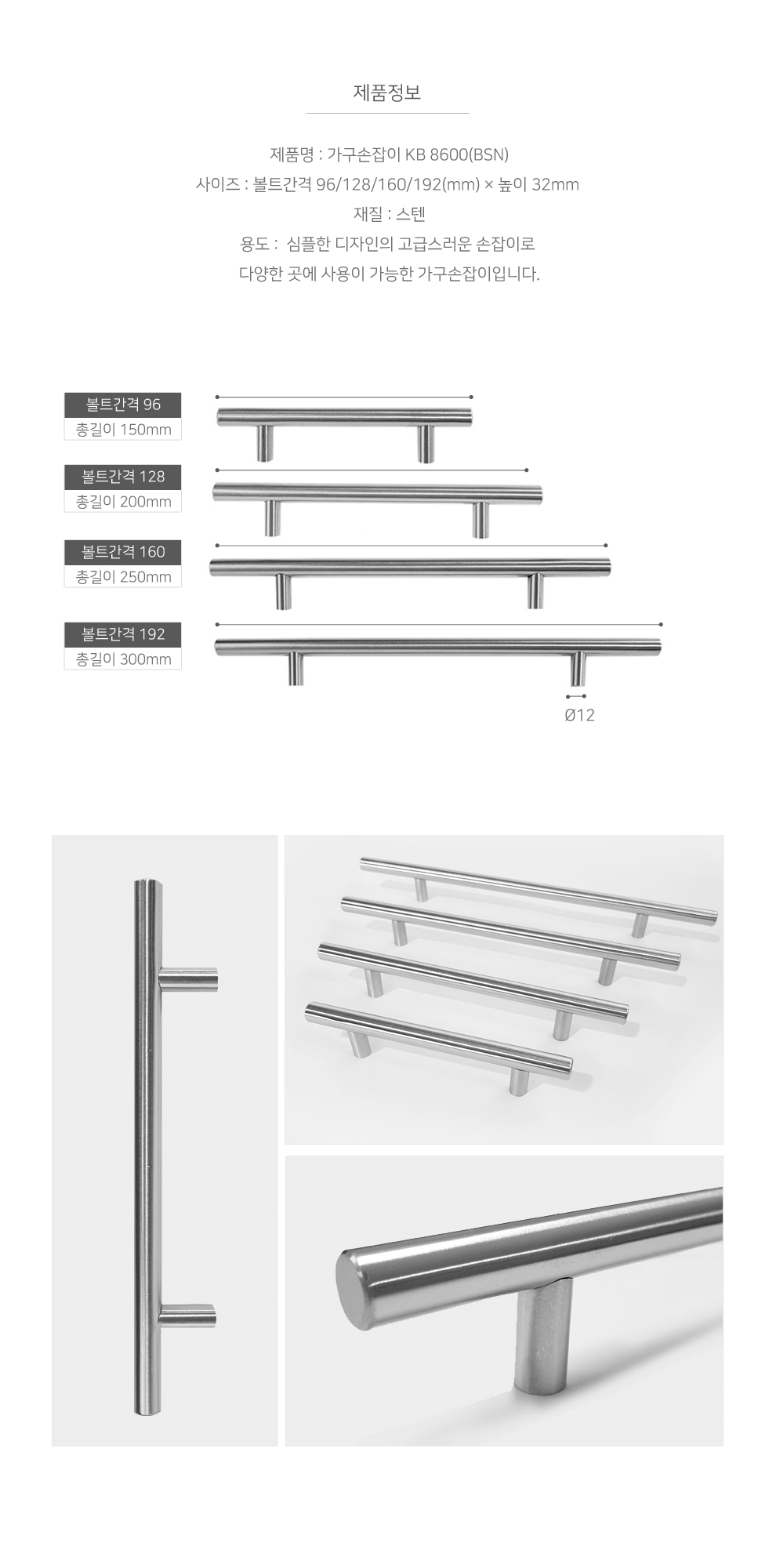 제품정보

제품명 : 가구손잡이 KB 8600(BSN)
사이즈 : 볼트간격 96/128/160/192(mm) × 높이 32mm
재질 : 스텐
용도 : 심플한 디자인의 고급스러운 손잡이로
다양한 곳에 사용이 가능한 가구손잡이입니다.

볼트간격 96
총길이 150mm

볼트간격 128
총길이 200mm

볼트간격 160
총길이 250mm

볼트간격 192
총길이 300mm

Ø12