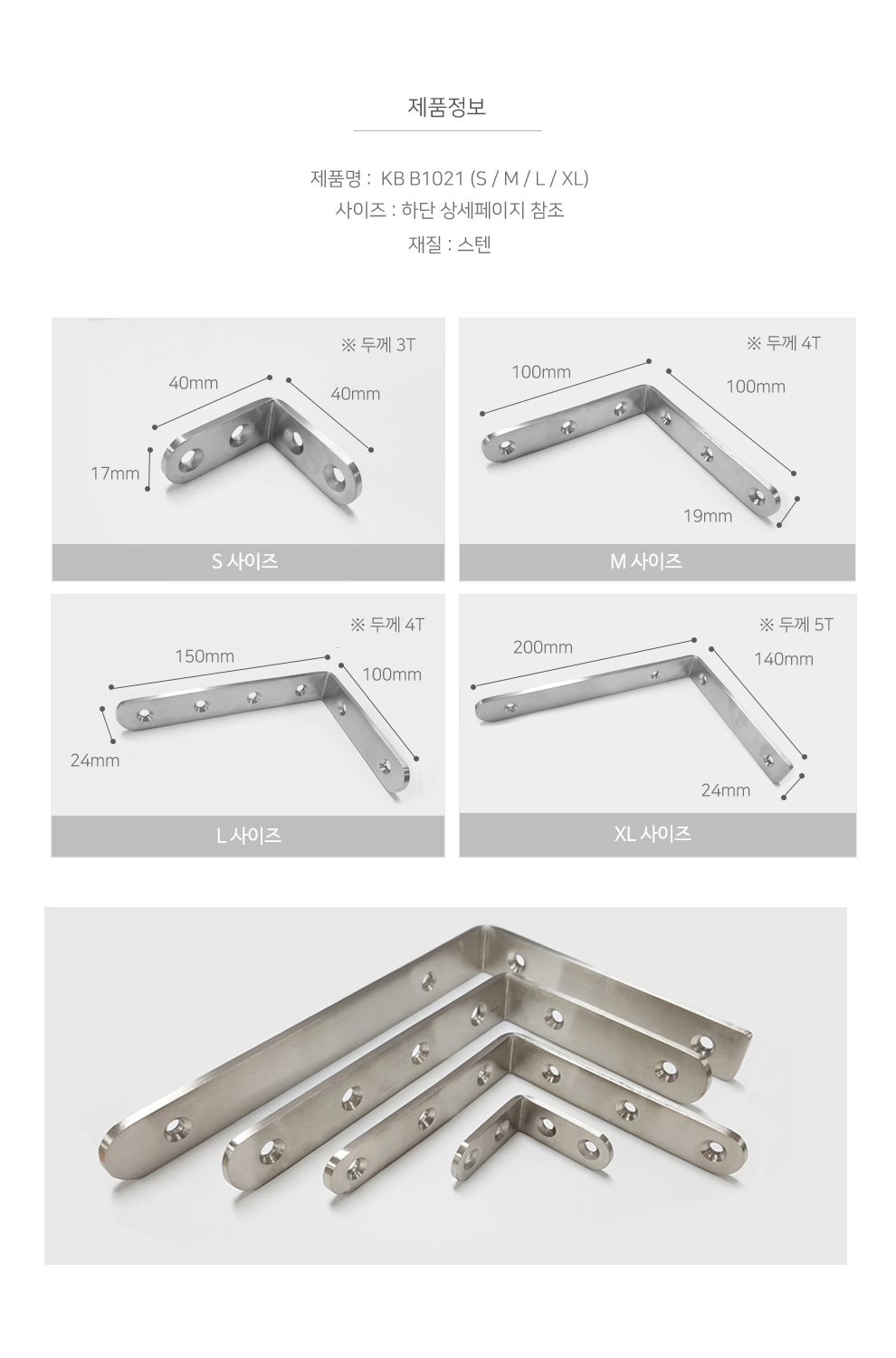 제품정보

제품명 : KB B1021 (S / M / L / XL)
사이즈 : 하단 상세페이지 참조
재질 : 스텐

※ 두께 3T
40mm
40mm
17mm
S 사이즈

※ 두께 4T
100mm
100mm
19mm
M 사이즈

※ 두께 4T
150mm
100mm
24mm
L 사이즈

※ 두께 5T
200mm
140mm
24mm
XL 사이즈